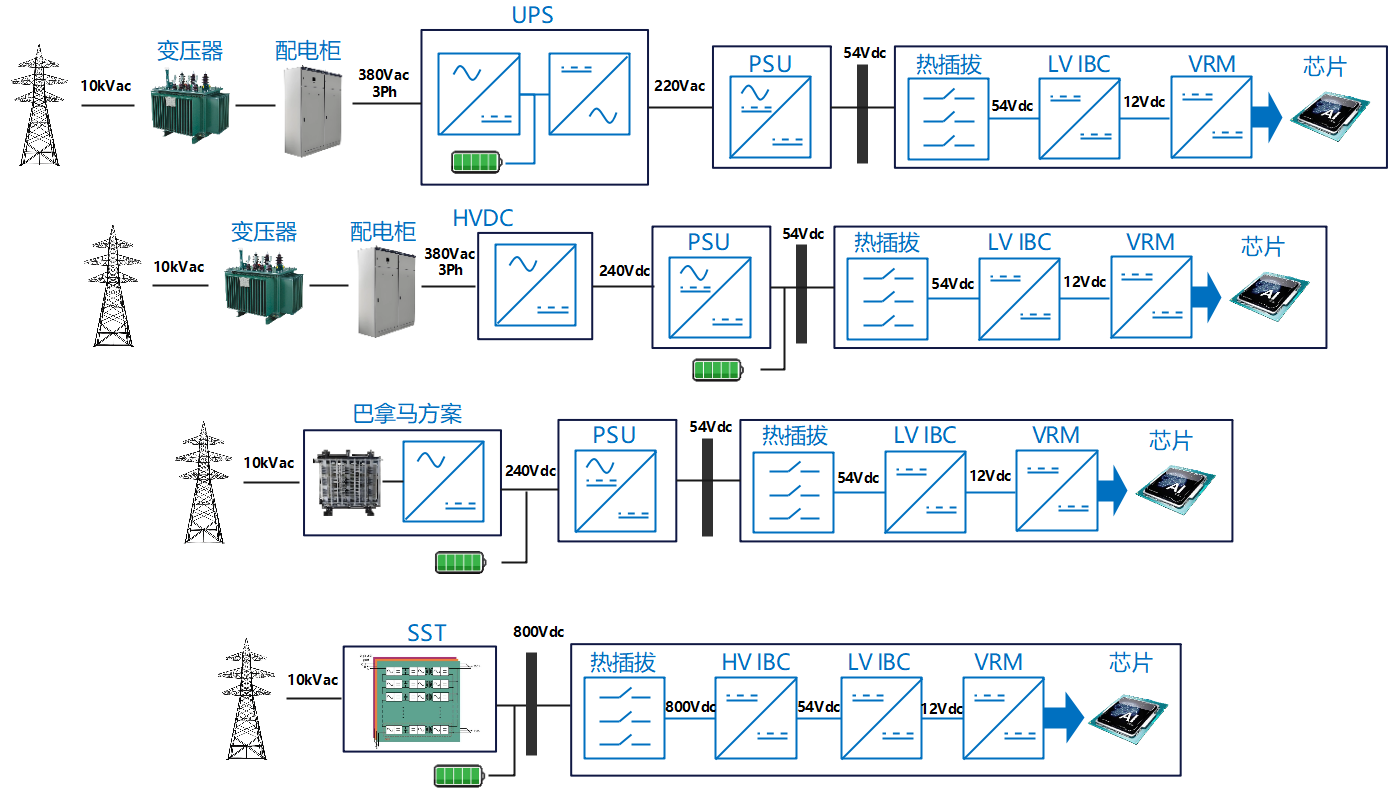 10kVac 变压器 配电柜 380Vac 3Ph UPS 220Vac PSU 54Vdc 热插拔 54Vdc LV IBC 12Vdc VRM 芯片 AI

10kVac 变压器 配电柜 380Vac 3Ph HVDC 240Vdc PSU 54Vdc 热插拔 54Vdc LV IBC 12Vdc VRM 芯片 AI

10kVac 巴拿马方案 240Vdc PSU 54Vdc 热插拔 54Vdc LV IBC 12Vdc VRM 芯片 AI

10kVac SST 800Vdc 热插拔 800Vdc HV IBC 54Vdc LV IBC 12Vdc VRM 芯片 AI